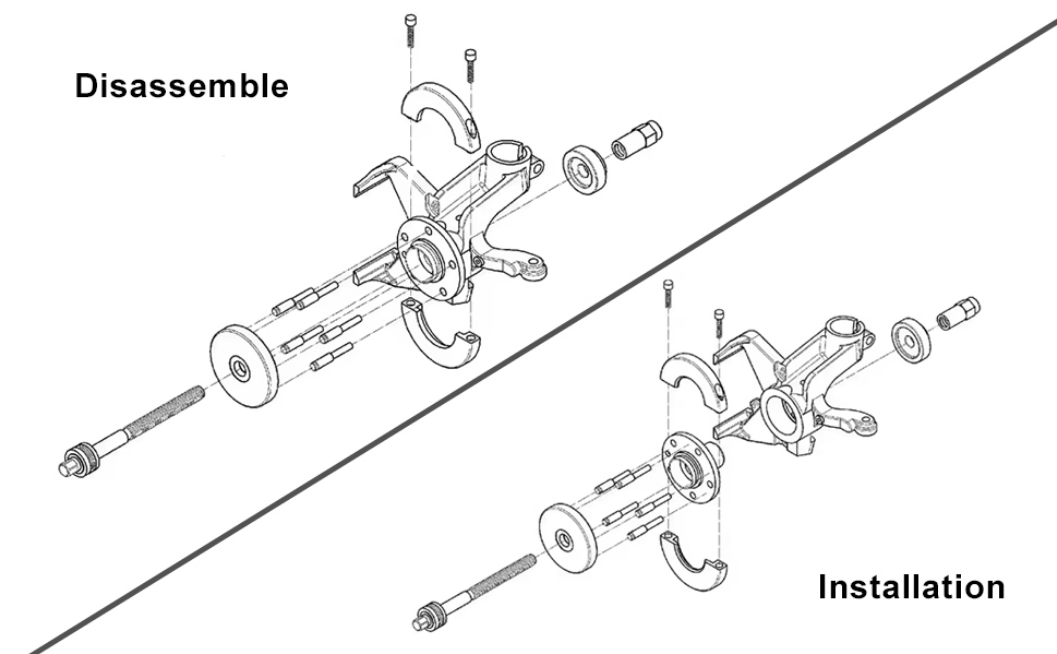 Disassemble

Installation